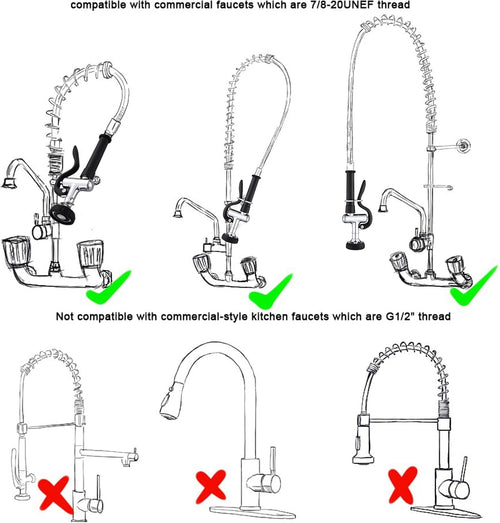 compatible with commercial faucets which are 7/8-20UNEF thread

Not compatible with commercial-style kitchen faucets which are G1/2" thread