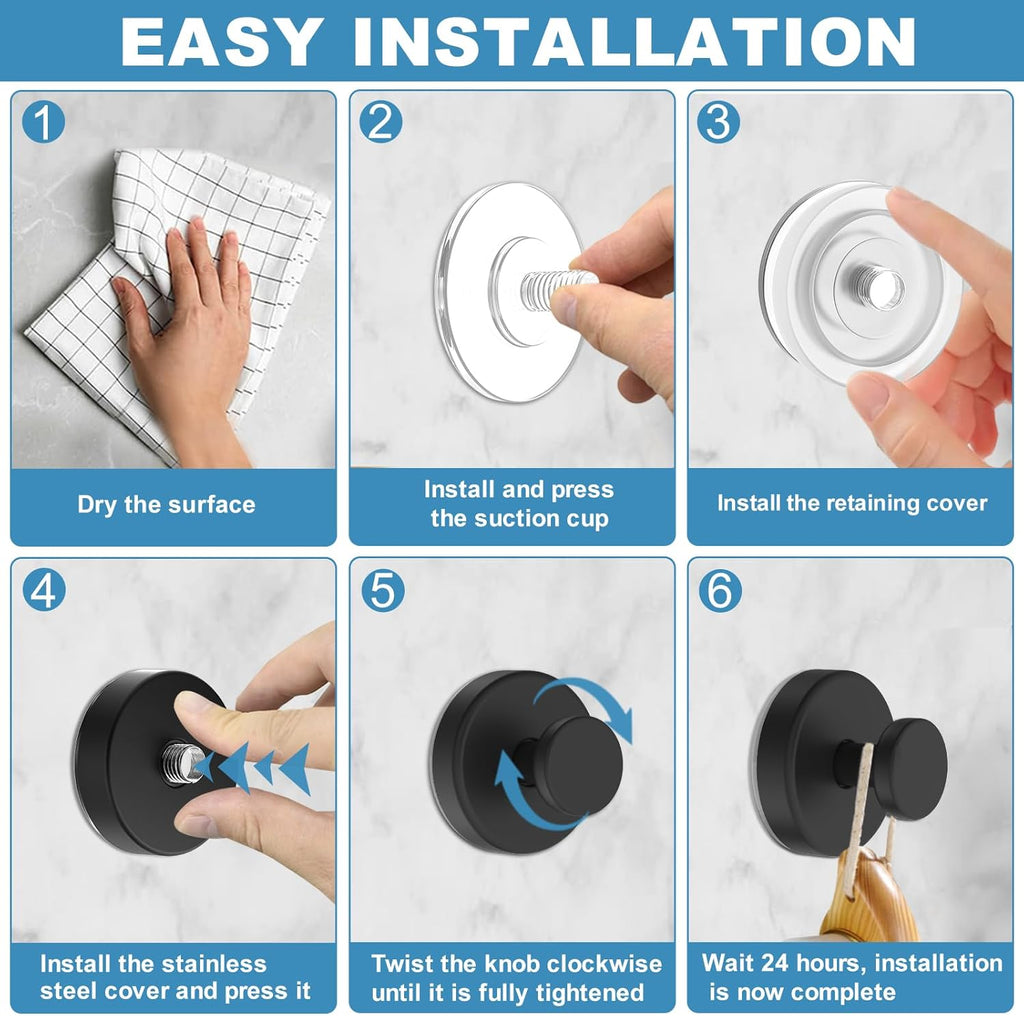 EASY INSTALLATION

1

Dry the surface

2

Install and press the suction cup

3

Install the retaining cover

4

Install the stainless steel cover and press it

5

Twist the knob clockwise until it is fully tightened

6

Wait 24 hours, installation is now complete